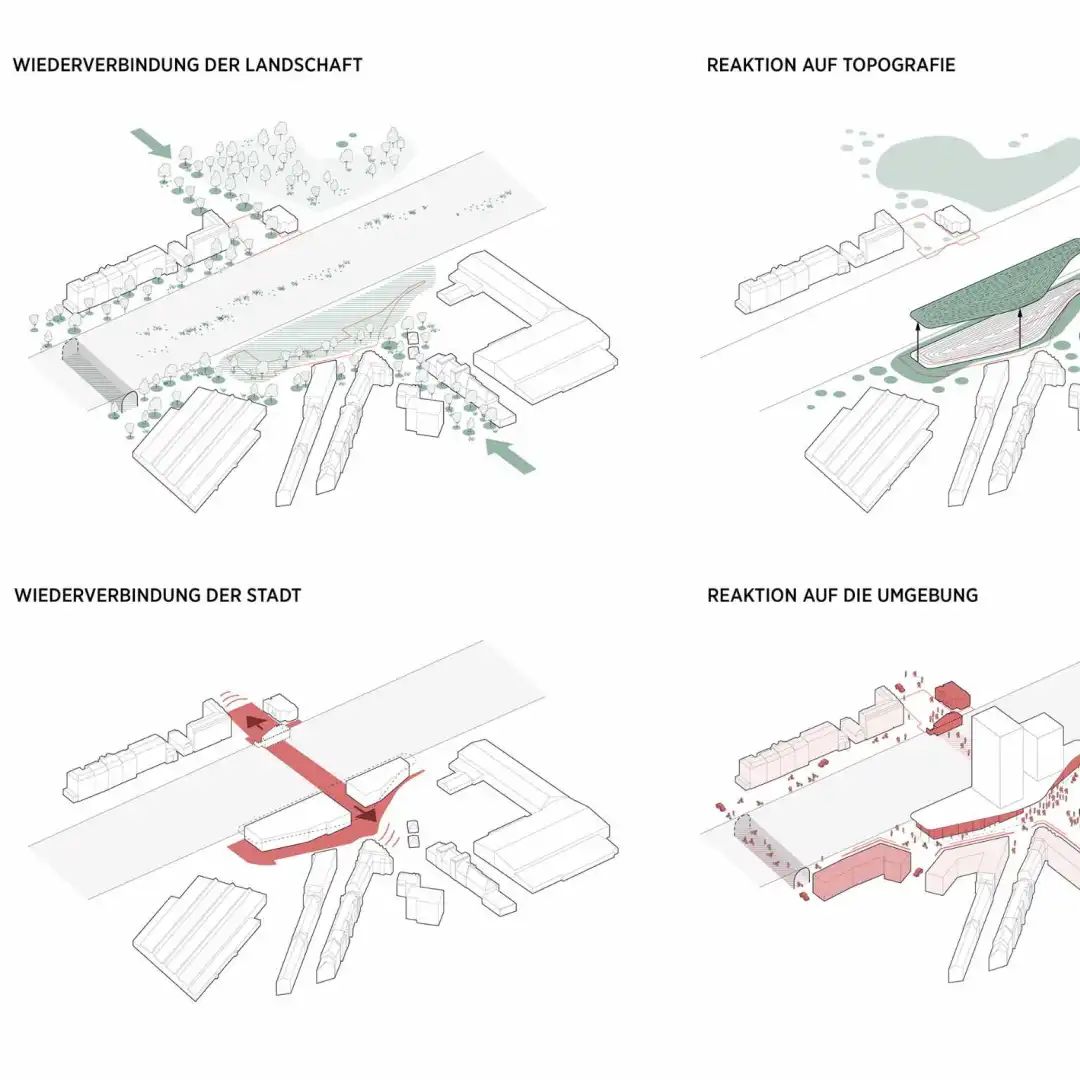 WIEDERVERBINDUNG DER LANDSCHAFT

REAKTION AUF TOPOGRAFIE

WIEDERVERBINDUNG DER STADT

REAKTION AUF DIE UMGEBUNG